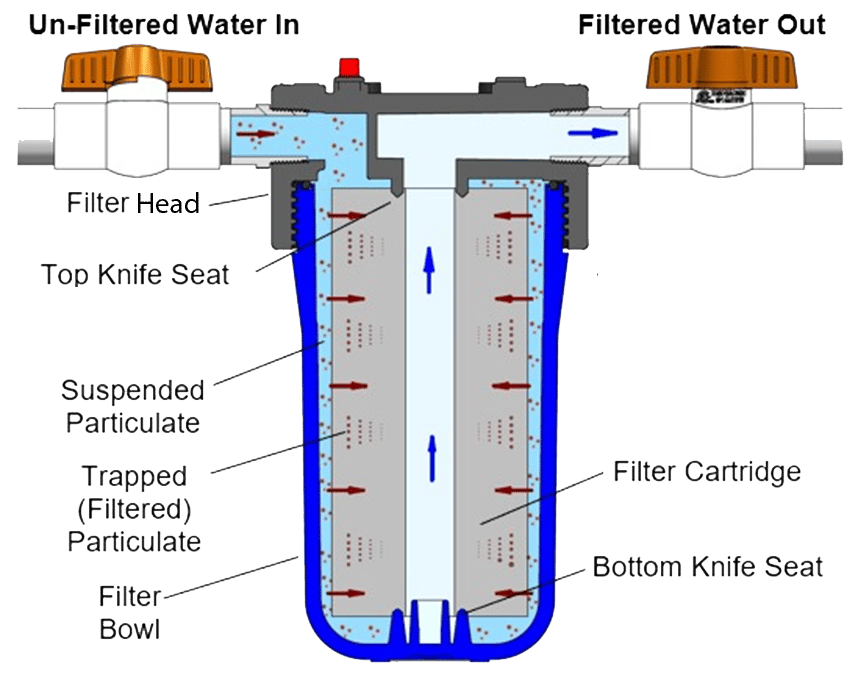 Un-Filtered Water In

Filtered Water Out

Filter Head

Top Knife Seat

Suspended Particulate

Trapped (Filtered) Particulate

Filter Bowl

Filter Cartridge

Bottom Knife Seat